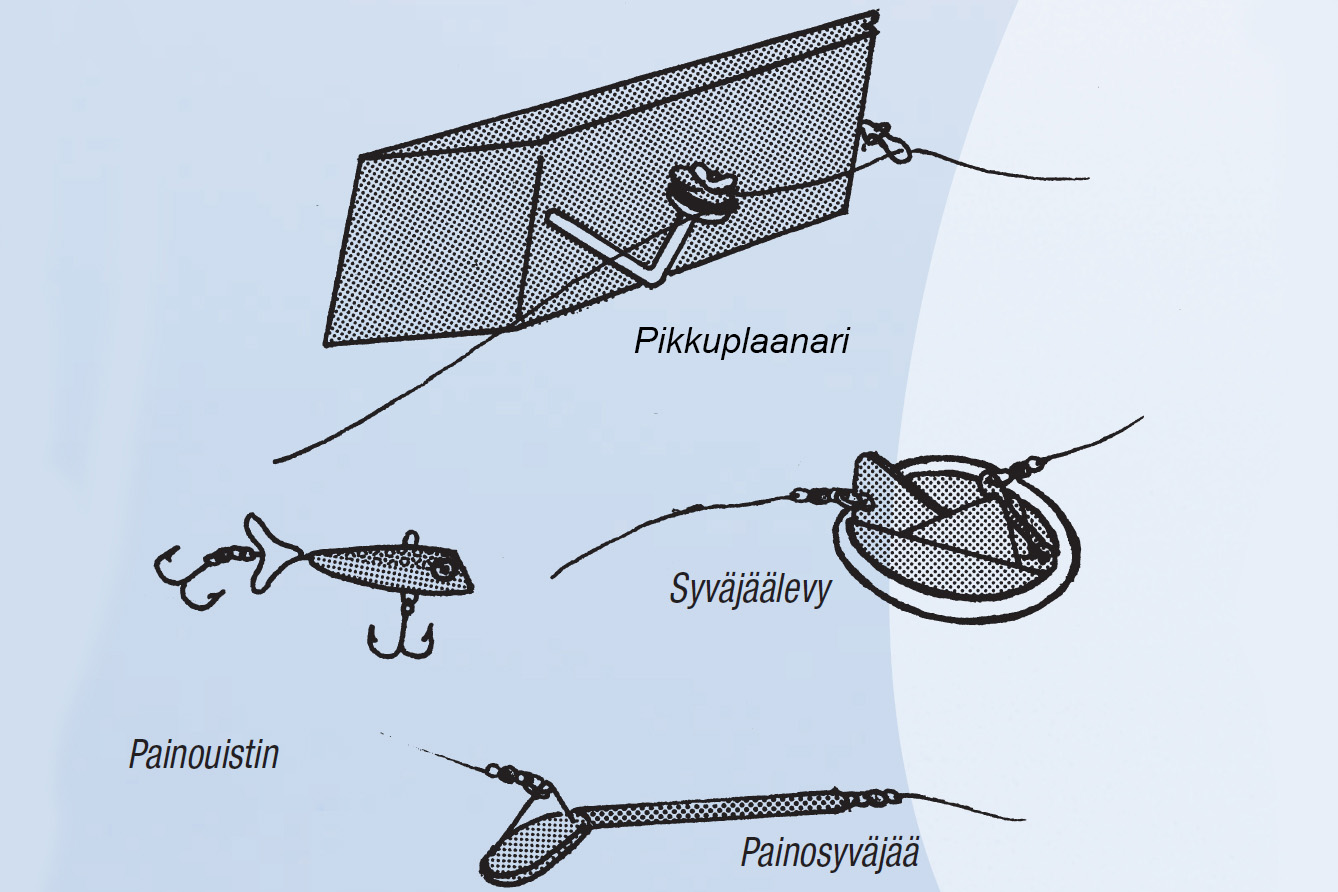 Pikkuplaanari

Syväjäälevy

Painouistin

Painosyväjää